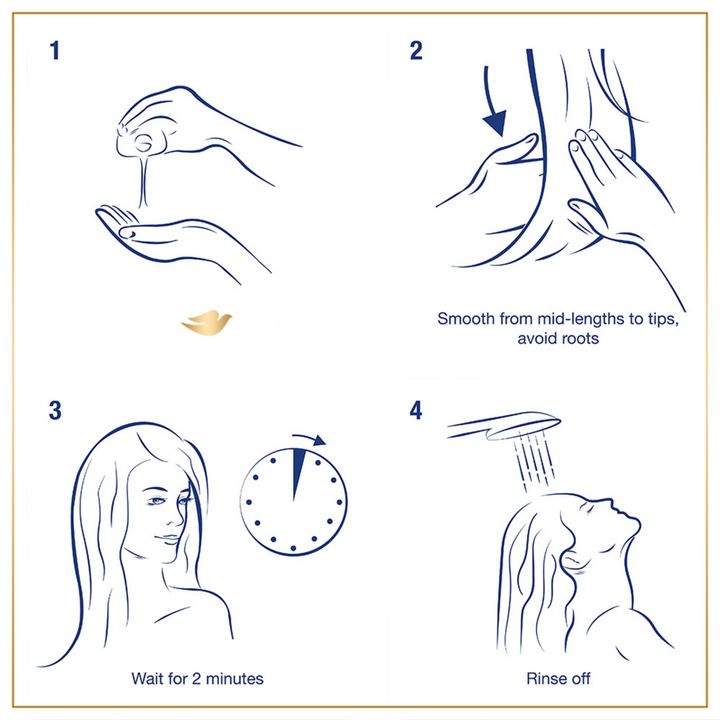 1

2

Smooth from mid-lengths to tips, avoid roots

3

Wait for 2 minutes

4

Rinse off